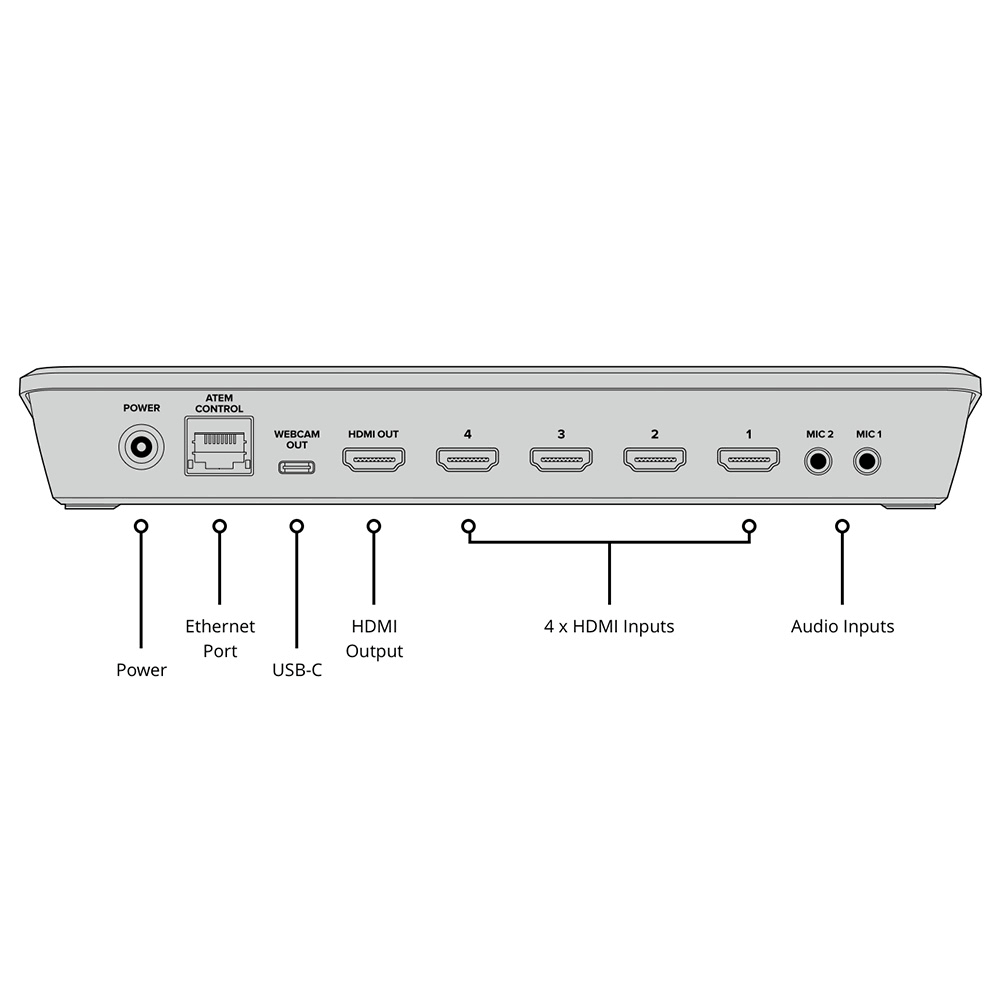 POWER

ATEM CONTROL

WEBCAM OUT

HDMI OUT

4

3

2

1

MIC 2

MIC 1

Power

Ethernet Port

USB-C

HDMI Output

4 x HDMI Inputs

Audio Inputs